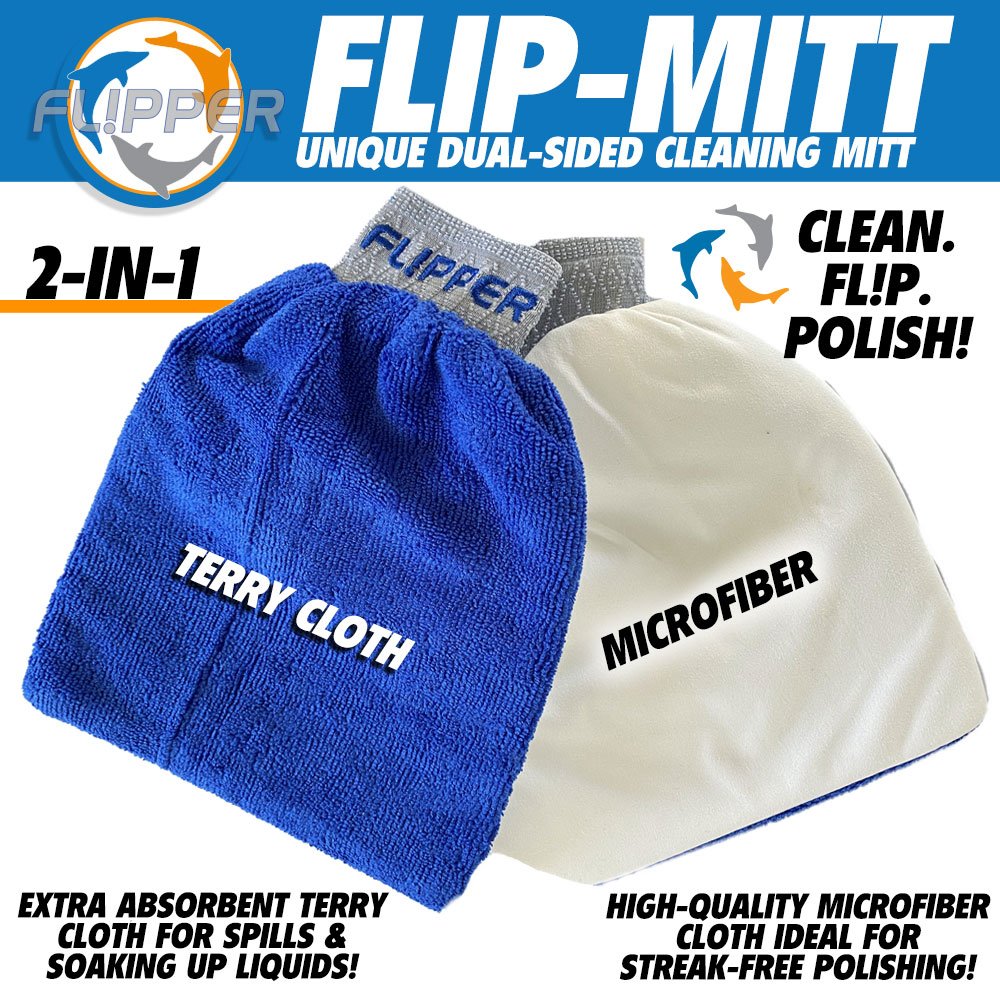 FL!PPER

FLIP-MITT

UNIQUE DUAL-SIDED CLEANING MITT

2-IN-1

FLIPPER

CLEAN. FL!P. POLISH!

TERRY CLOTH

MICROFIBER

EXTRA ABSORBENT TERRY CLOTH FOR SPILLS & SOAKING UP LIQUIDS!

HIGH-QUALITY MICROFIBER CLOTH IDEAL FOR STREAK-FREE POLISHING!